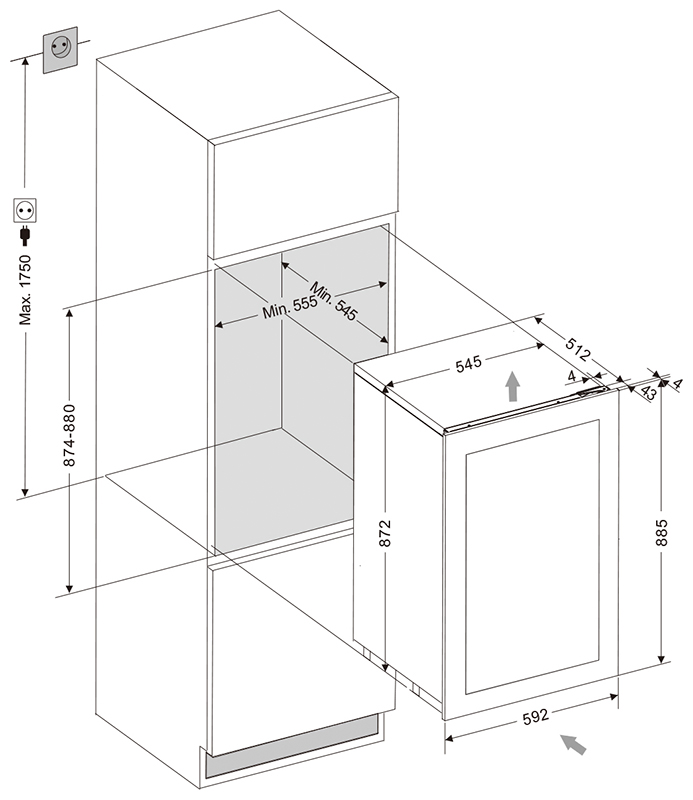 Max. 1750
874-880
Min. 555
Min. 545
545
512
4
43
4
872
885
592